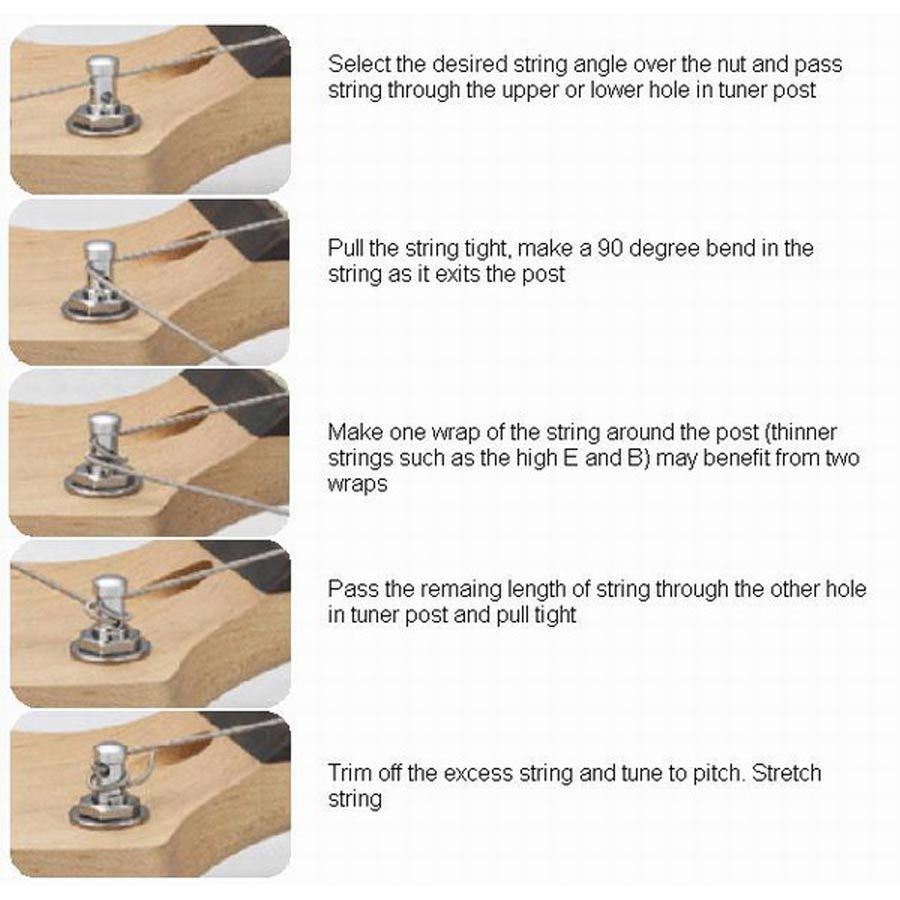 Select the desired string angle over the nut and pass string through the upper or lower hole in tuner post

Pull the string tight, make a 90 degree bend in the string as it exits the post

Make one wrap of the string around the post (thinner strings such as the high E and B) may benefit from two wraps

Pass the remaing length of string through the other hole in tuner post and pull tight

Trim off the excess string and tune to pitch. Stretch string