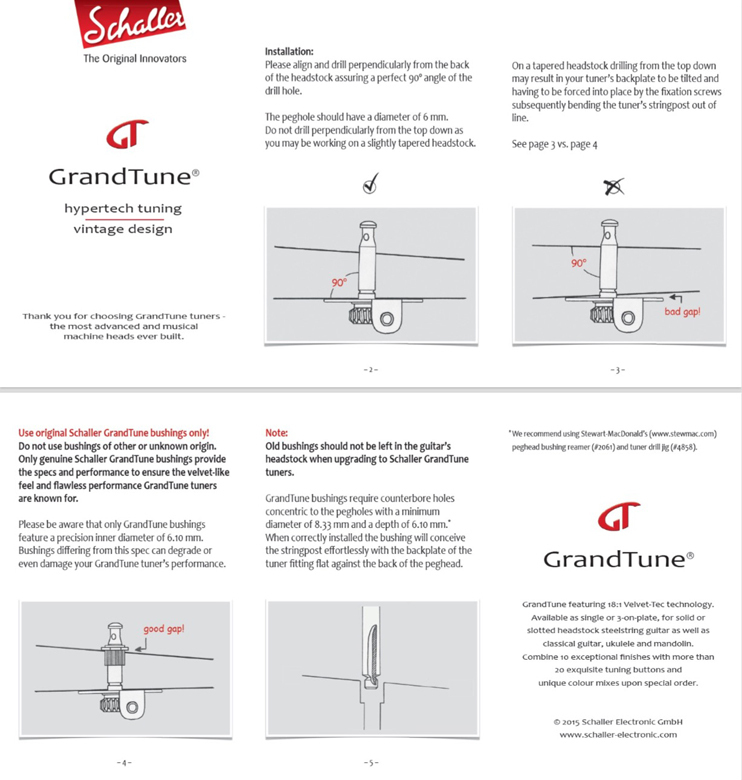 Schaller
The Original Innovators

GT
GrandTune®

hypertech tuning
vintage design

Thank you for choosing GrandTune tuners - the most advanced and musical machine heads ever built.

Installation:
Please align and drill perpendicularly from the back of the headstock assuring a perfect 90° angle of the drill hole.

The peghole should have a diameter of 6 mm. Do not drill perpendicularly from the top down as you may be working on a slightly tapered headstock.

90°

- 2 -

On a tapered headstock drilling from the top down may result in your tuner's backplate to be tilted and having to be forced into place by the fixation screws subsequently bending the tuner's stringpost out of line.

See page 3 vs. page 4

90°

bad gap!

- 3 -

Use original Schaller GrandTune bushings only!
Do not use bushings of other or unknown origin. Only genuine Schaller GrandTune bushings provide the specs and performance to ensure the velvet-like feel and flawless performance GrandTune tuners are known for.

Please be aware that only GrandTune bushings feature a precision inner diameter of 6.10 mm. Bushings differing from this spec can degrade or even damage your GrandTune tuner's performance.

good gap!

- 4 -

Note:
Old bushings should not be left in the guitar's headstock when upgrading to Schaller GrandTune tuners.

GrandTune bushings require counterbore holes concentric to the pegholes with a minimum diameter of 8.33 mm and a depth of 6.10 mm.* When correctly installed the bushing will conceive the stringpost effortlessly with the backplate of the tuner fitting flat against the back of the peghead.

- 5 -

* We recommend using Stewart-MacDonald's (www.stewmac.com) peghead bushing reamer (#2061) and tuner drill jig (#4858).

GT
GrandTune®

GrandTune featuring 18:1 Velvet-Tec technology. Available as single or 3-on-plate, for solid or slotted headstock steelstring guitar as well as classical guitar, ukulele and mandolin. Combine 10 exceptional finishes with more than 20 exquisite tuning buttons and unique colour mixes upon special order.

© 2015 Schaller Electronic GmbH
www.schaller-electronic.com